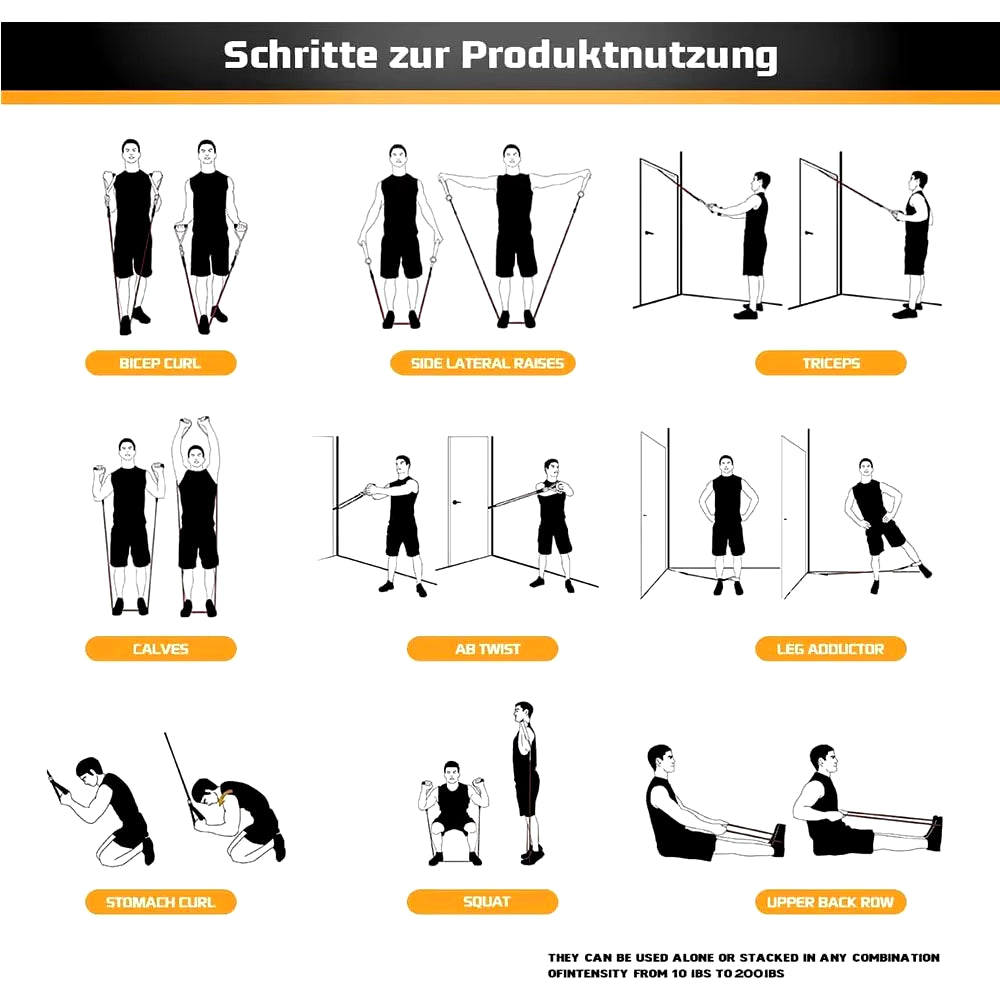 Schritte zur Produktnutzung

BICEP CURL

SIDE LATERAL RAISES

TRICEPS

CALVES

AB TWIST

LEG ADDUCTOR

STOMACH CURL

SQUAT

UPPER BACK ROW

THEY CAN BE USED ALONE OR STACKED IN ANY COMBINATION OFINTENSITY FROM 10 IBS TO 200IBS